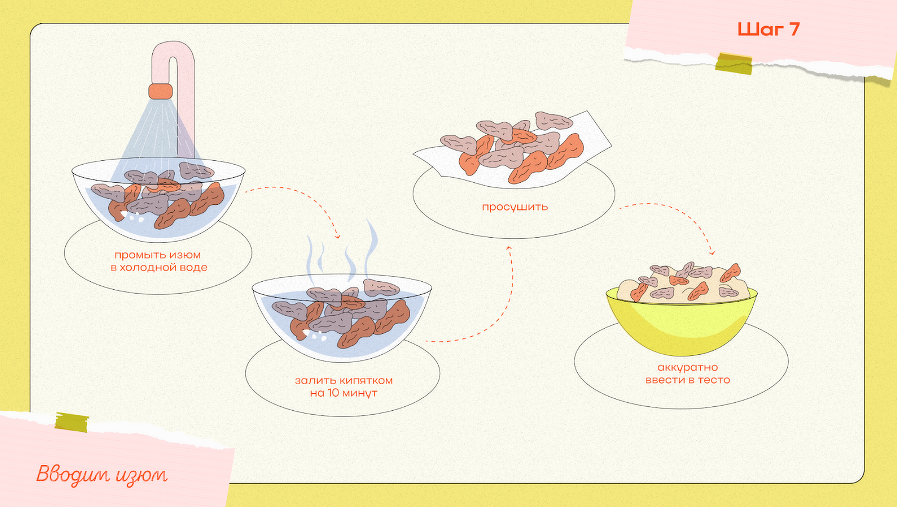 Шаг 7

промыть изюм в холодной воде

залить кипятком на 10 минут

просушить

аккуратно ввести в тесто

Вводим изюм