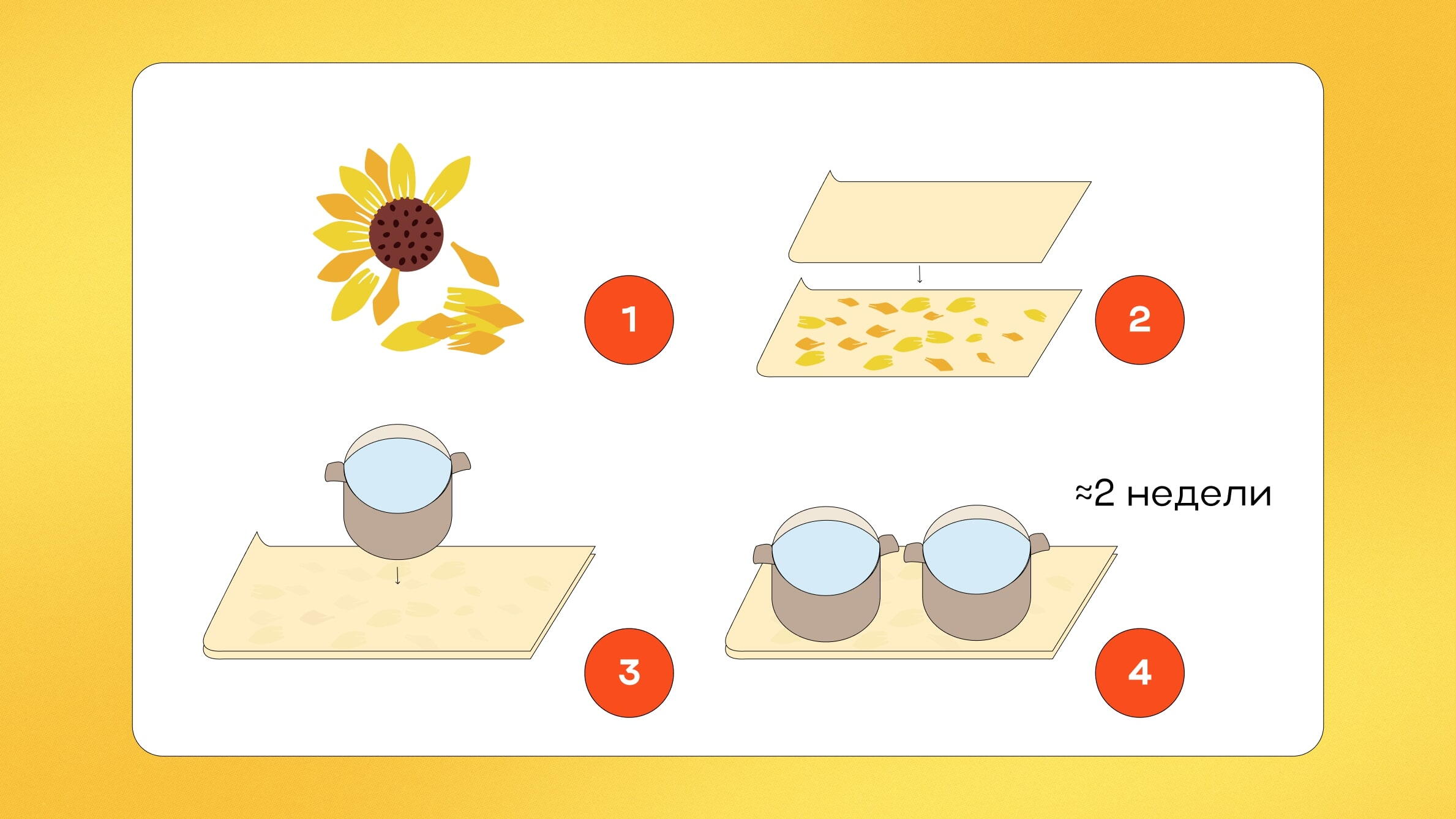 1

2

3

≈2 недели

4