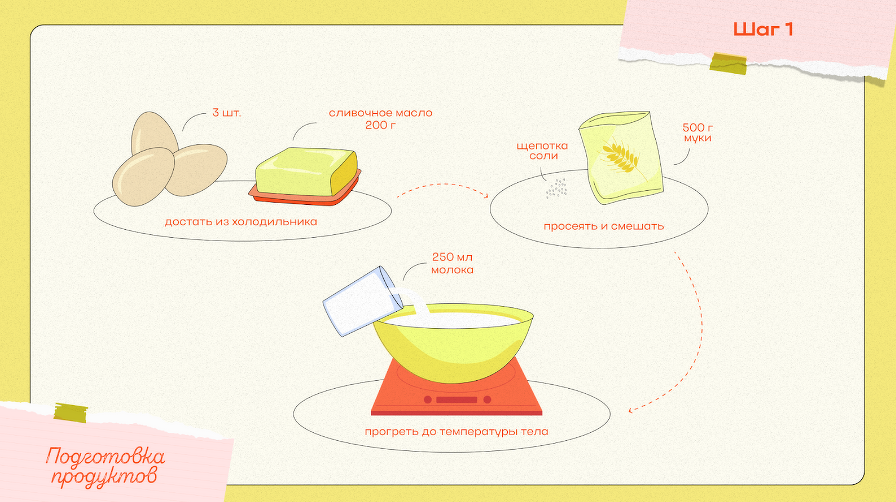 Шаг 1

3 шт.

сливочное масло 200 г

достать из холодильника

щепотка соли

500 г муки

просеять и смешать

250 мл молока

прогреть до температуры тела

Подготовка продуктов