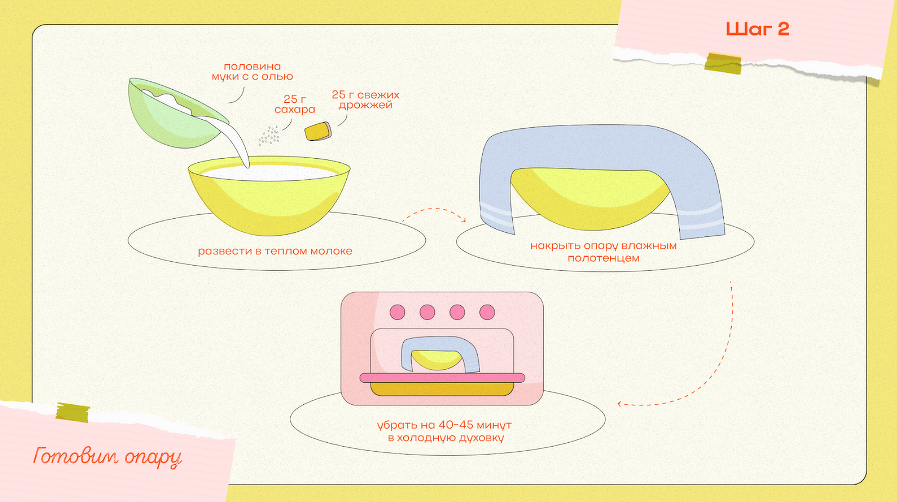 Шаг 2

половина муки с с олью

25 г сахара

25 г свежих дрожжей

развести в теплом молоке

накрыть опару влажным полотенцем

убрать на 40-45 минут в холодную духовку

Готовим опару