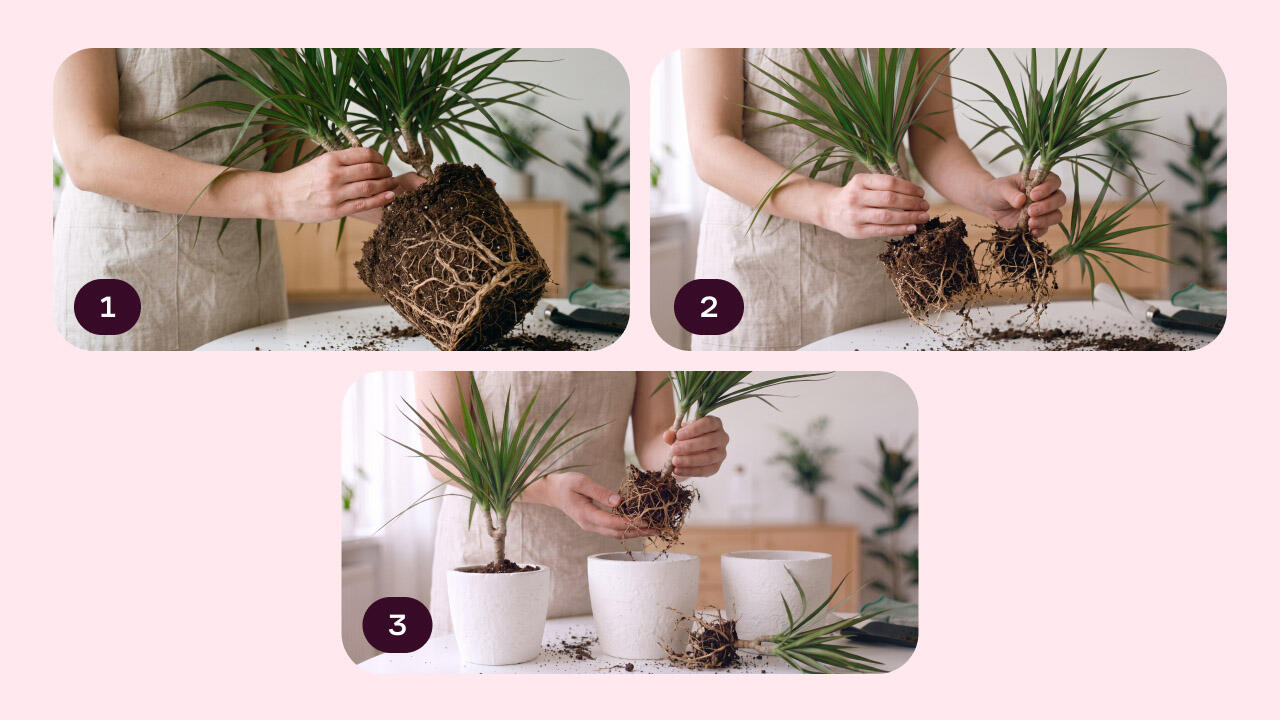 1

2

3