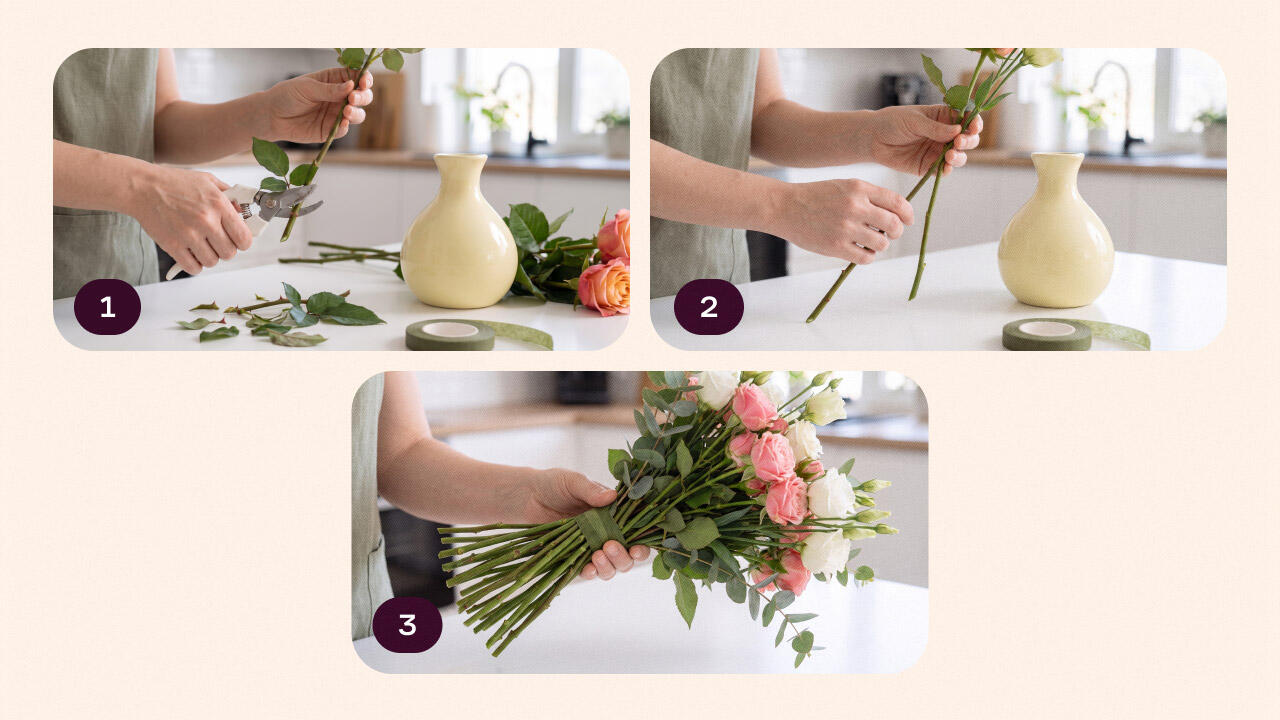 1

2

3